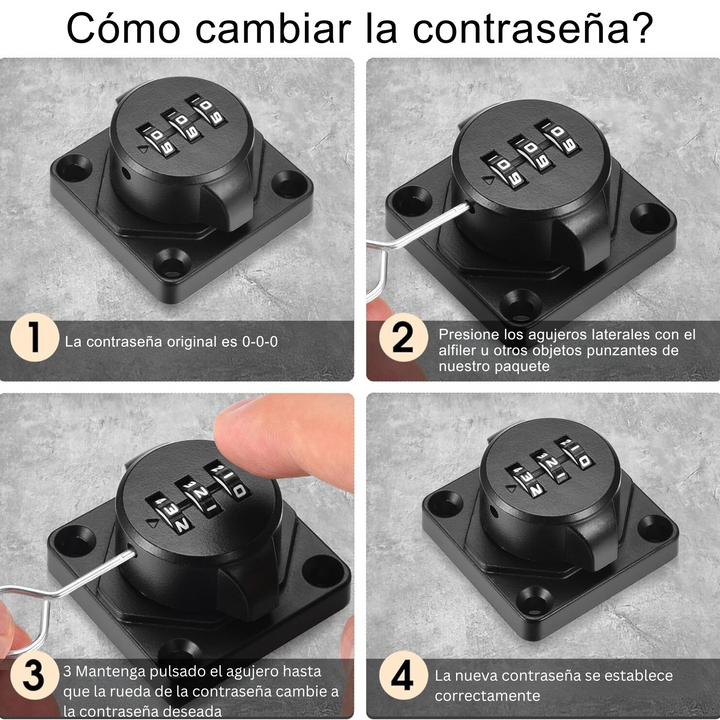 Cómo cambiar la contraseña?

1 La contraseña original es 0-0-0

2 Presione los agujeros laterales con el alfiler u otros objetos punzantes de nuestro paquete

3 3 Mantenga pulsado el agujero hasta que la rueda de la contraseña cambie a la contraseña deseada

4 La nueva contraseña se establece correctamente